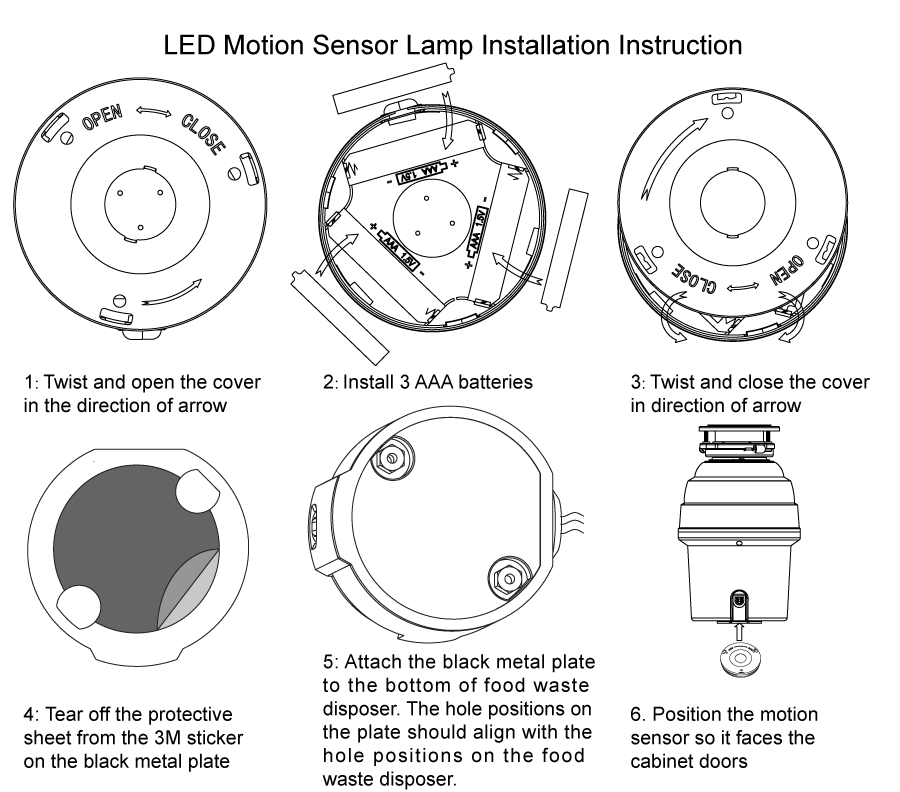 LED Motion Sensor Lamp Installation Instruction

OPEN CLOSE

- AAA 1.5V +

+ AAA 1.5V -

+ AAA 1.5V -

CLOSE OPEN

1: Twist and open the cover in the direction of arrow

2: Install 3 AAA batteries

3: Twist and close the cover in direction of arrow

4: Tear off the protective sheet from the 3M sticker on the black metal plate

5: Attach the black metal plate to the bottom of food waste disposer. The hole positions on the plate should align with the hole positions on the food waste disposer.

6. Position the motion sensor so it faces the cabinet doors